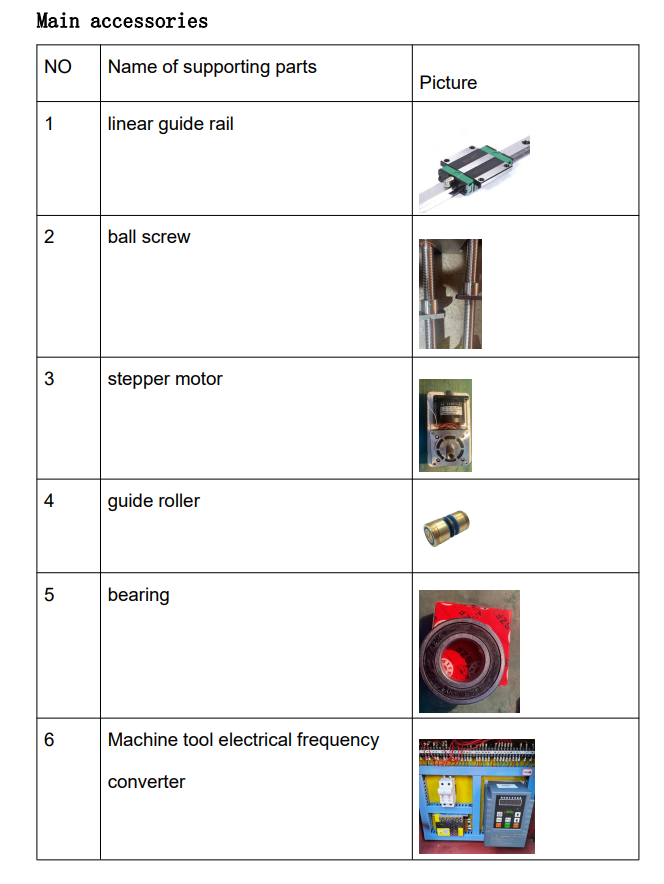 Main accessories

| NO | Name of supporting parts | Picture |
|---|---|---|
| 1 | linear guide rail | |
| 2 | ball screw | |
| 3 | stepper motor | |
| 4 | guide roller | |
| 5 | bearing | |
| 6 | Machine tool electrical frequency converter | |