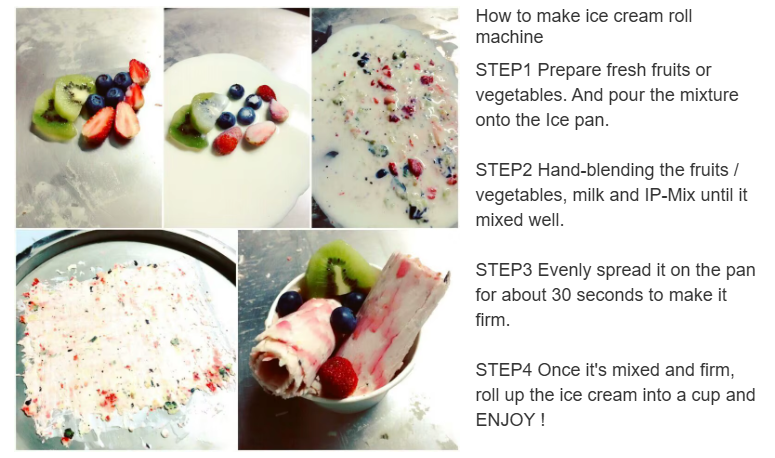 How to make ice cream roll machine

STEP1 Prepare fresh fruits or vegetables. And pour the mixture onto the Ice pan.

STEP2 Hand-blending the fruits / vegetables, milk and IP-Mix until it mixed well.

STEP3 Evenly spread it on the pan for about 30 seconds to make it firm.

STEP4 Once it's mixed and firm, roll up the ice cream into a cup and ENJOY !