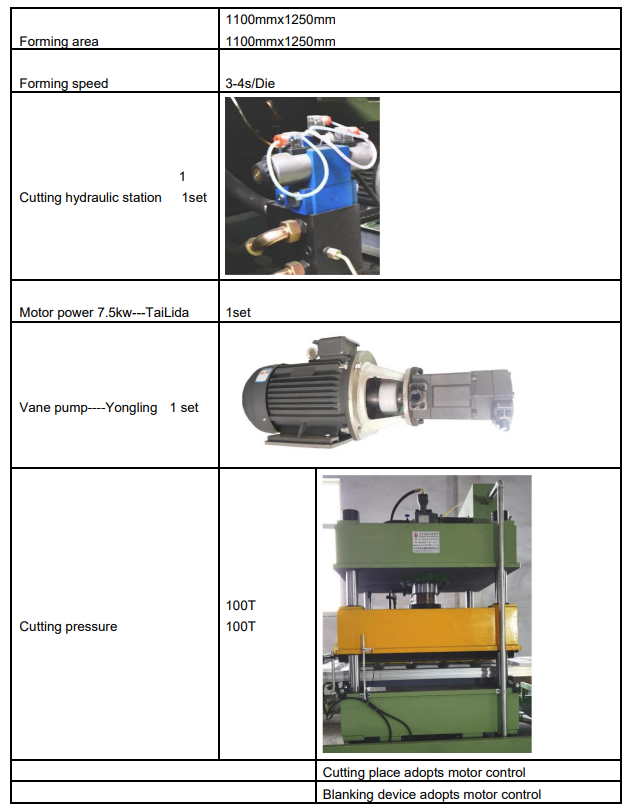 | | | |
|---|---|---|
| Forming area | 1100mmx1250mm 1100mmx1250mm | |
| Forming speed | 3-4s/Die | |
| 1 Cutting hydraulic station 1set | | |
| Motor power 7.5kw---TaiLida | 1set | |
| Vane pump----Yongling 1 set | | |
| Cutting pressure | 100T 100T | |
| | | Cutting place adopts motor control |
| | | Blanking device adopts motor control |