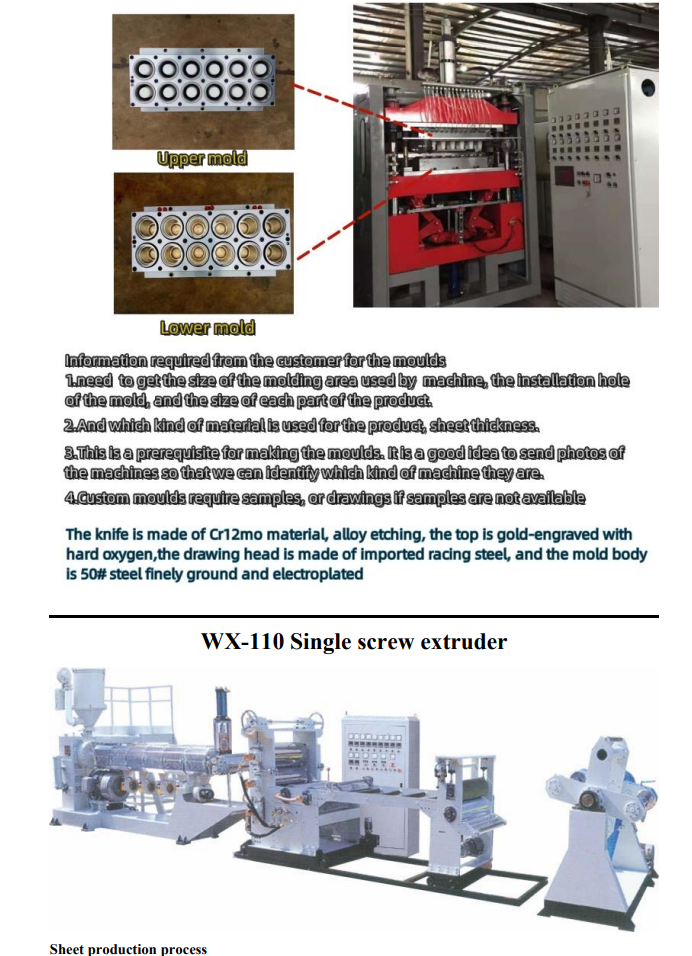 Upper mold

Lower mold

Information required from the customer for the moulds
1.need to get the size of the molding area used by machine, the installation hole of the mold, and the size of each part of the product.

2.And which kind of material is used for the product, sheet thickness.

3.This is a prerequisite for making the moulds. It is a good idea to send photos of the machines so that we can identify which kind of machine they are.

4.Custom moulds require samples, or drawings if samples are not available

The knife is made of Cr12mo material, alloy etching, the top is gold-engraved with hard oxygen,the drawing head is made of imported racing steel, and the mold body is 50# steel finely ground and electroplated

WX-110 Single screw extruder

Sheet production process