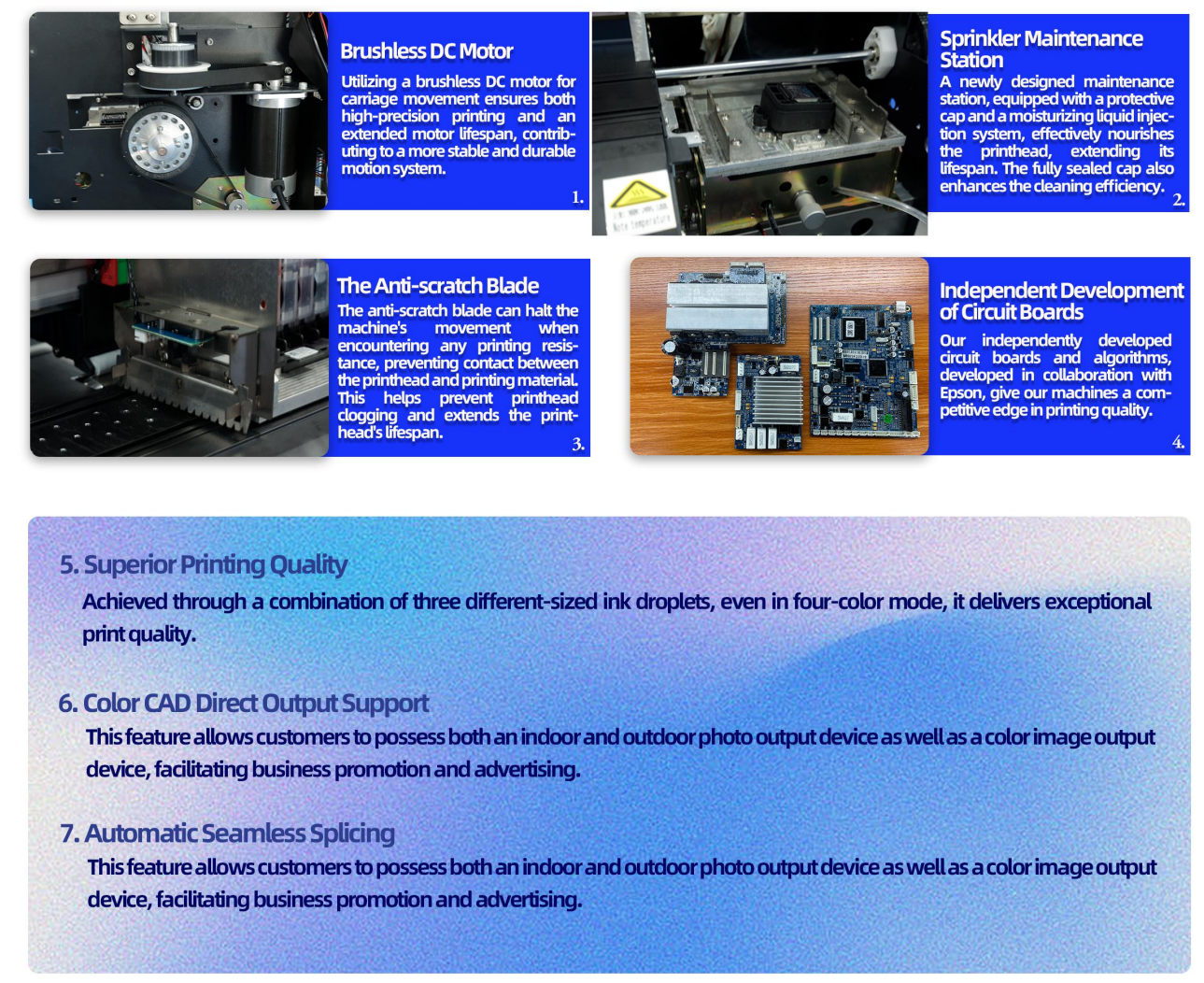 Brushless DC Motor

Utilizing a brushless DC motor for carriage movement ensures both high-precision printing and an extended motor lifespan, contributing to a more stable and durable motion system.

1.

Sprinkler Maintenance Station

A newly designed maintenance station, equipped with a protective cap and a moisturizing liquid injection system, effectively nourishes the printhead, extending its lifespan. The fully sealed cap also enhances the cleaning efficiency.

2.

The Anti-scratch Blade

The anti-scratch blade can halt the machine's movement when encountering any printing resistance, preventing contact between the printhead and printing material. This helps prevent printhead clogging and extends the printhead's lifespan.

3.

Independent Development of Circuit Boards

Our independently developed circuit boards and algorithms, developed in collaboration with Epson, give our machines a competitive edge in printing quality.

4.

5. Superior Printing Quality

Achieved through a combination of three different-sized ink droplets, even in four-color mode, it delivers exceptional print quality.

6. Color CAD Direct Output Support

This feature allows customers to possess both an indoor and outdoor photo output device as well as a color image output device, facilitating business promotion and advertising.

7. Automatic Seamless Splicing

This feature allows customers to possess both an indoor and outdoor photo output device as well as a color image output device, facilitating business promotion and advertising.