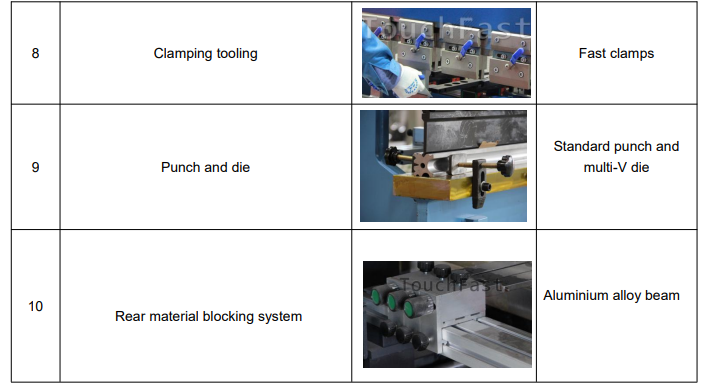 | 8 | Clamping tooling | TouchFast | Fast clamps |
|---|---|---|---|
| 9 | Punch and die | | Standard punch and multi-V die |
| 10 | Rear material blocking system | TouchFast | Aluminium alloy beam |