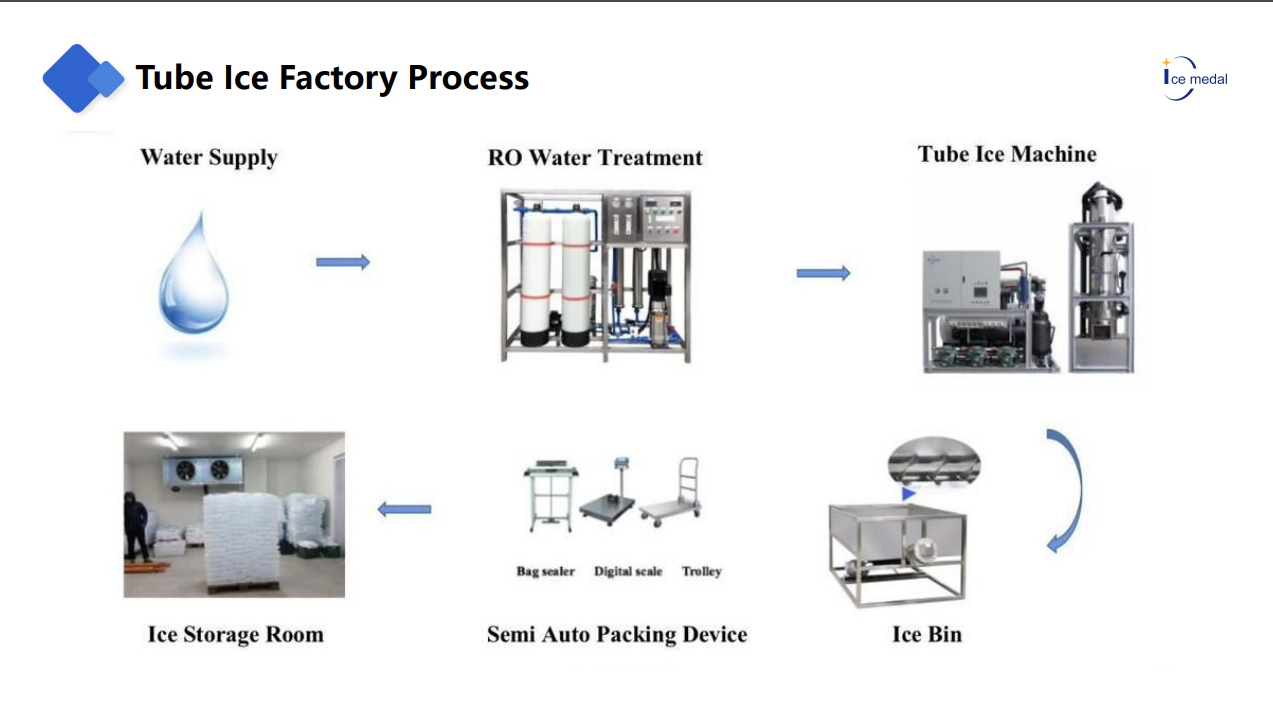 Tube Ice Factory Process

Ice medal

Water Supply

RO Water Treatment

Tube Ice Machine

Bag sealer Digital scale Trolley

Ice Storage Room

Semi Auto Packing Device

Ice Bin