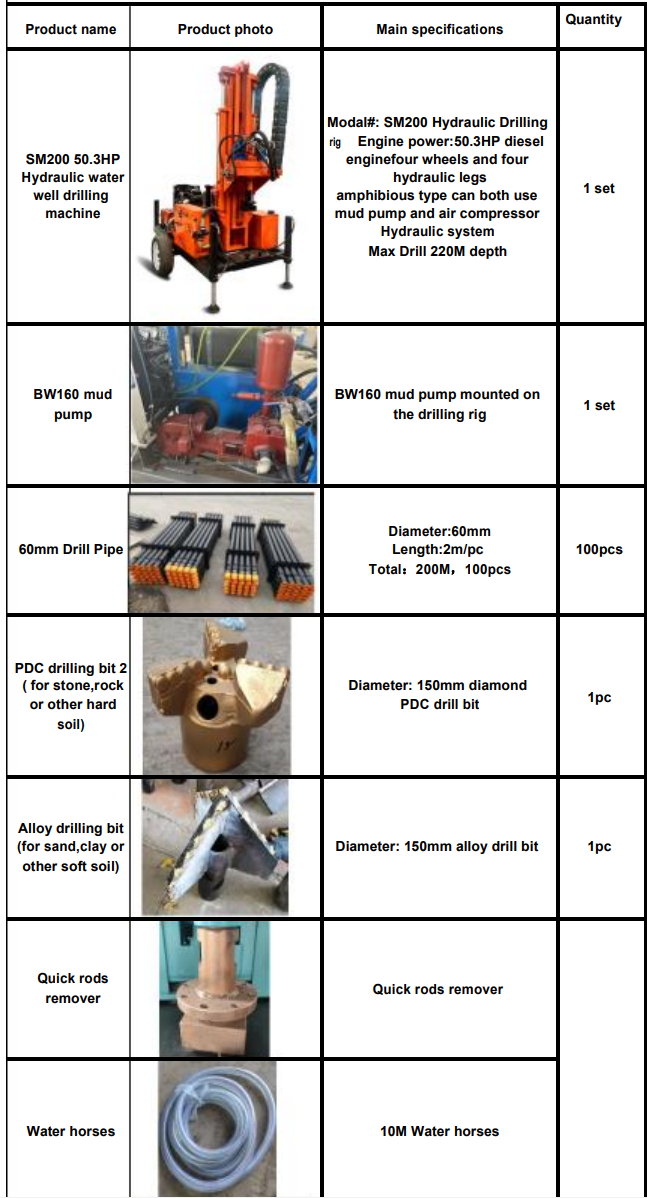 | Product name | Product photo | Main specifications | Quantity |
|---|---|---|---|
| SM200 50.3HP Hydraulic water well drilling machine | | Modal#: SM200 Hydraulic Drilling rig Engine power:50.3HP diesel enginefour wheels and four hydraulic legs amphibious type can both use mud pump and air compressor Hydraulic system Max Drill 220M depth | 1 set |
| BW160 mud pump | | BW160 mud pump mounted on the drilling rig | 1 set |
| 60mm Drill Pipe | | Diameter:60mm Length:2m/pc Total：200M，100pcs | 100pcs |
| PDC drilling bit 2 ( for stone,rock or other hard soil) | | Diameter: 150mm diamond PDC drill bit | 1pc |
| Alloy drilling bit (for sand,clay or other soft soil) | | Diameter: 150mm alloy drill bit | 1pc |
| Quick rods remover | | Quick rods remover | |
| Water horses | | 10M Water horses | |