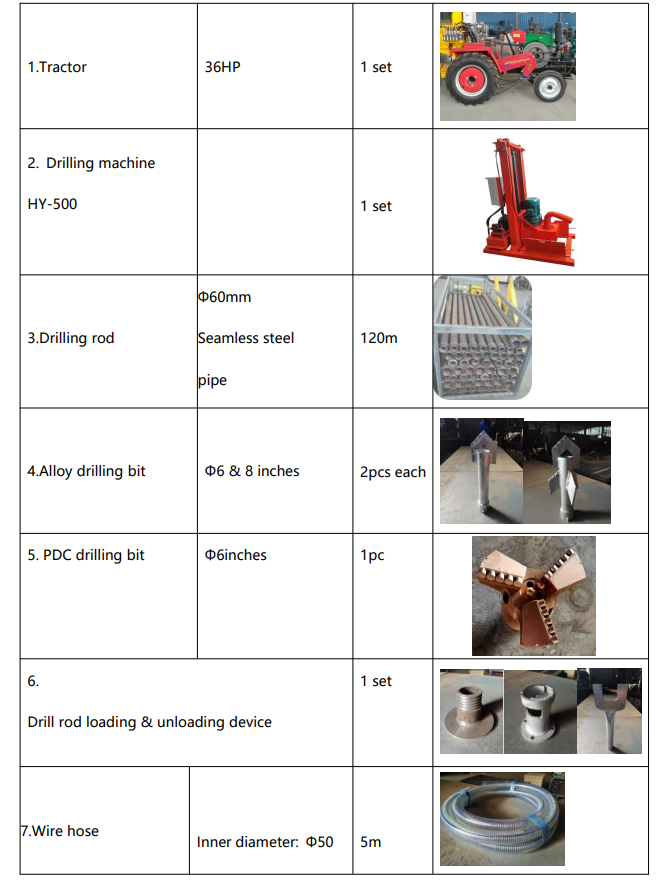 | | | | |
|---|---|---|---|
| 1.Tractor | 36HP | 1 set | |
| 2. Drilling machine HY-500 | | 1 set | |
| 3.Drilling rod | Φ60mm Seamless steel pipe | 120m | |
| 4.Alloy drilling bit | Φ6 & 8 inches | 2pcs each | |
| 5. PDC drilling bit | Φ6inches | 1pc | |
| 6. Drill rod loading & unloading device | | 1 set | |
| 7.Wire hose | Inner diameter: Φ50 | 5m | |