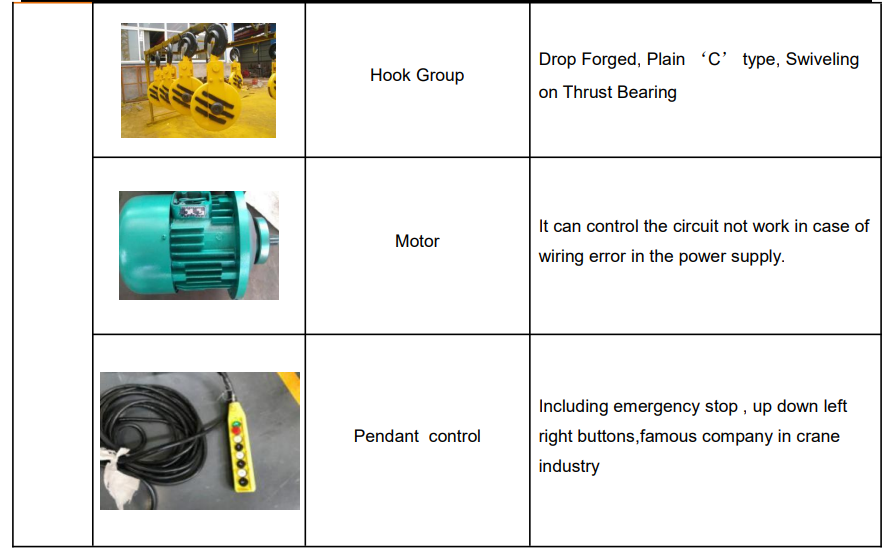 | | | | |
|---|---|---|---|
| | | Hook Group | Drop Forged, Plain ‘C’ type, Swiveling on Thrust Bearing |
| | | Motor | It can control the circuit not work in case of wiring error in the power supply. |
| | | Pendant control | Including emergency stop , up down left right buttons,famous company in crane industry |