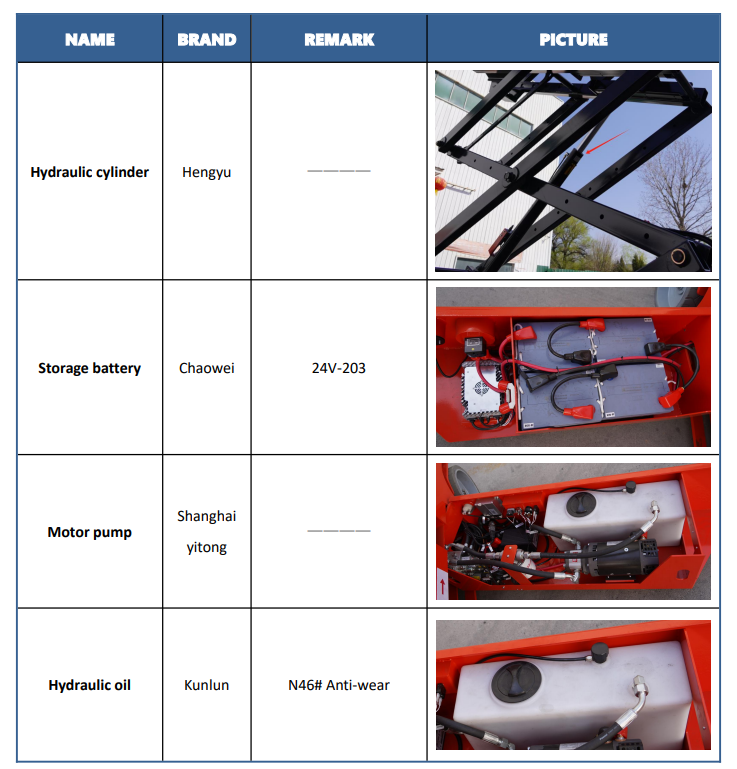 | NAME | BRAND | REMARK | PICTURE |
|---|---|---|---|
| Hydraulic cylinder | Hengyu | ———— | |
| Storage battery | Chaowei | 24V-203 | |
| Motor pump | Shanghai yitong | ———— | |
| Hydraulic oil | Kunlun | N46# Anti-wear | |