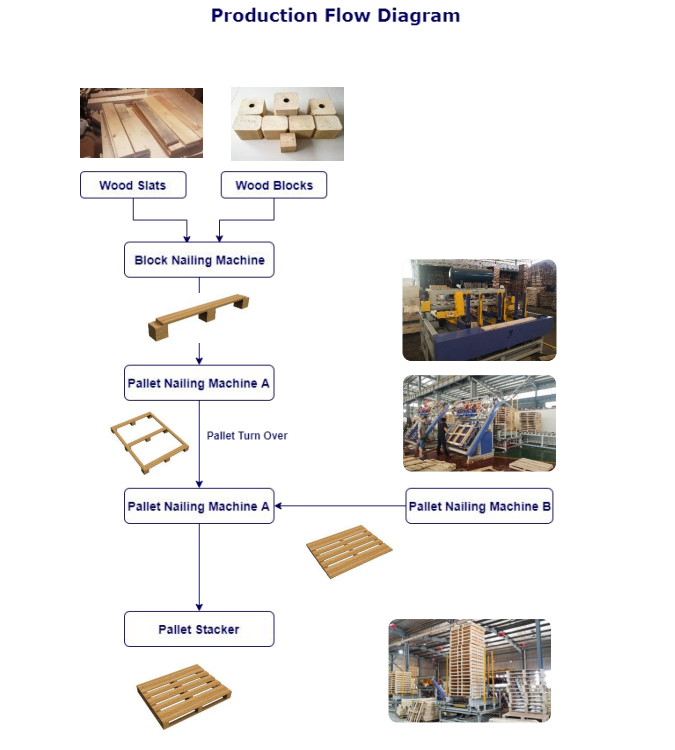 Production Flow Diagram

Wood Slats

Wood Blocks

Block Nailing Machine

Pallet Nailing Machine A

Pallet Turn Over

Pallet Nailing Machine A

Pallet Nailing Machine B

Pallet Stacker