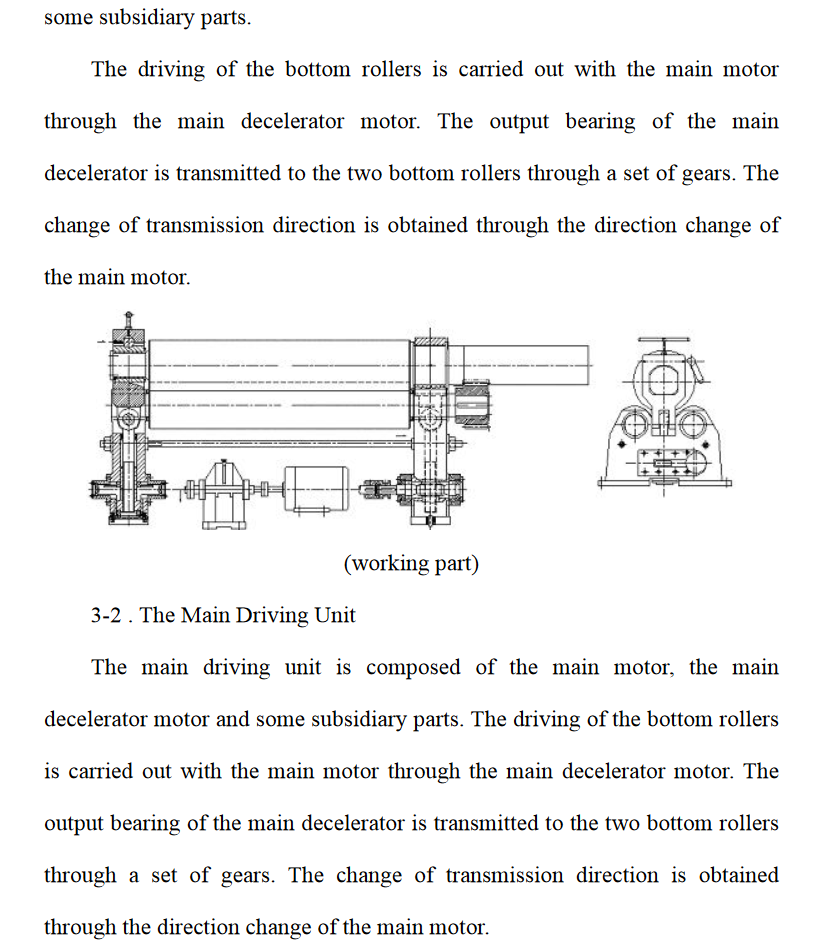 some subsidiary parts.

The driving of the bottom rollers is carried out with the main motor through the main decelerator motor. The output bearing of the main decelerator is transmitted to the two bottom rollers through a set of gears. The change of transmission direction is obtained through the direction change of the main motor.

(working part)

3-2 . The Main Driving Unit

The main driving unit is composed of the main motor, the main decelerator motor and some subsidiary parts. The driving of the bottom rollers is carried out with the main motor through the main decelerator motor. The output bearing of the main decelerator is transmitted to the two bottom rollers through a set of gears. The change of transmission direction is obtained through the direction change of the main motor.