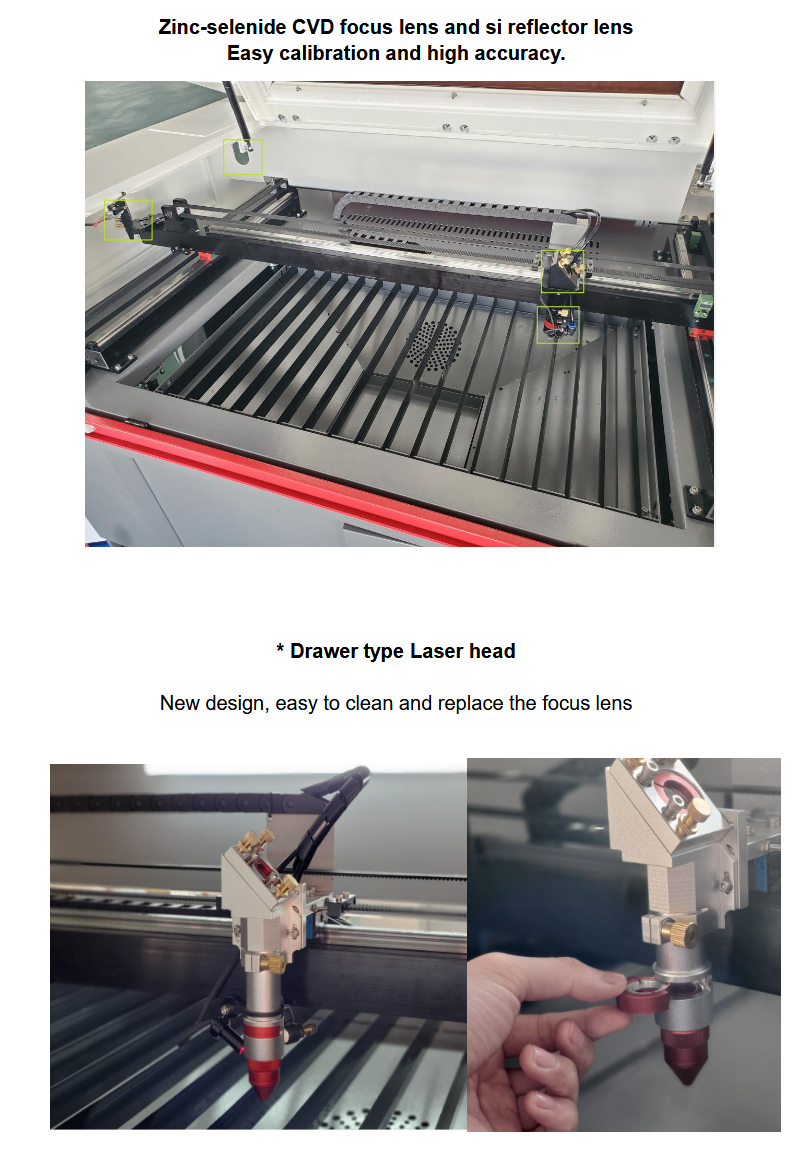 Zinc-selenide CVD focus lens and si reflector lens
Easy calibration and high accuracy.

* Drawer type Laser head

New design, easy to clean and replace the focus lens