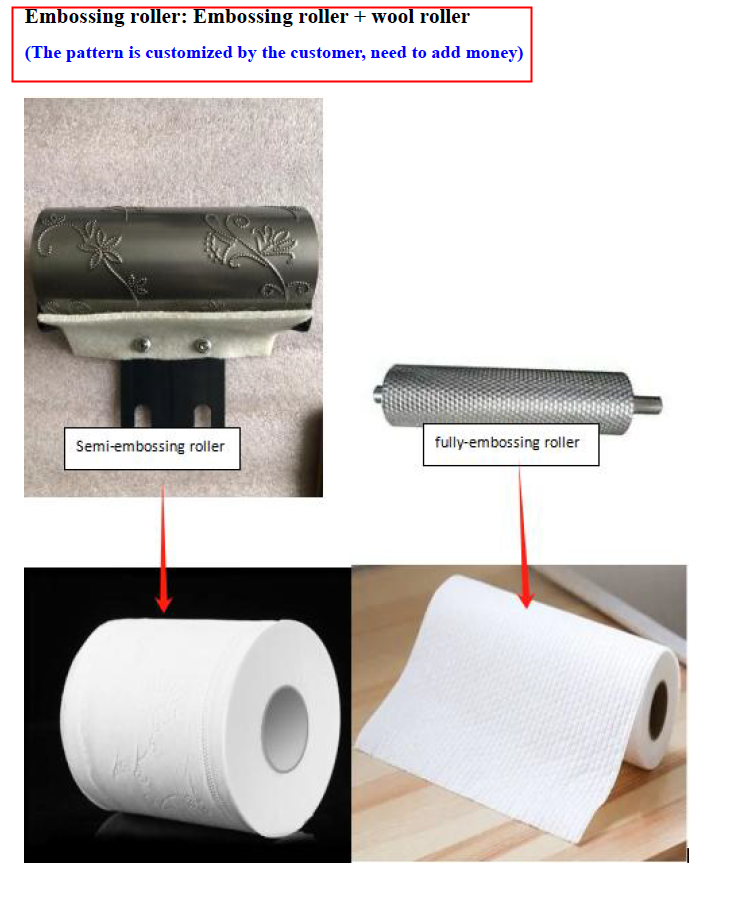 Embossing roller: Embossing roller + wool roller

(The pattern is customized by the customer, need to add money)

Semi-embossing roller

fully-embossing roller