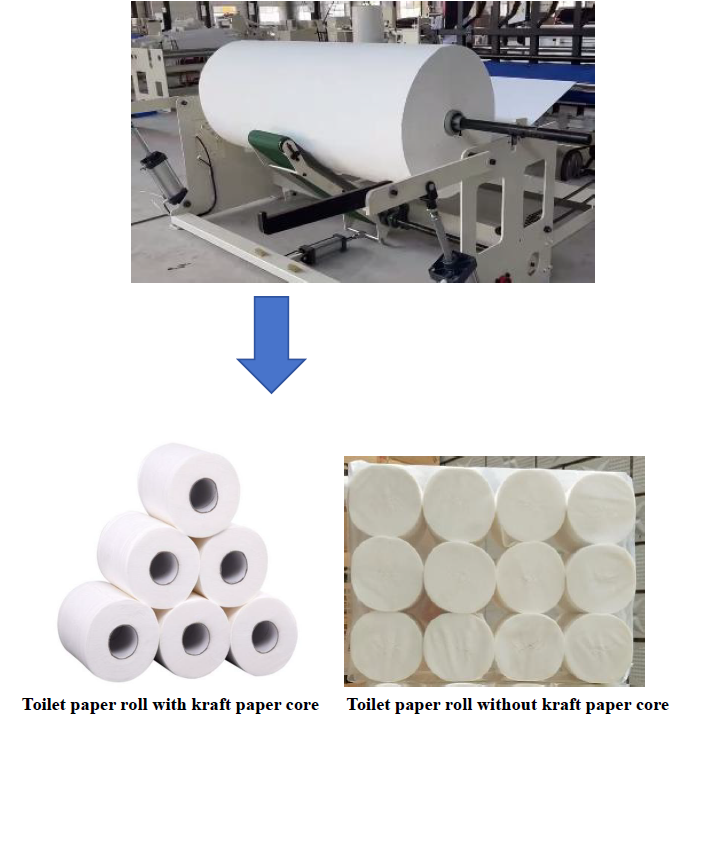 Toilet paper roll with kraft paper core

Toilet paper roll without kraft paper core