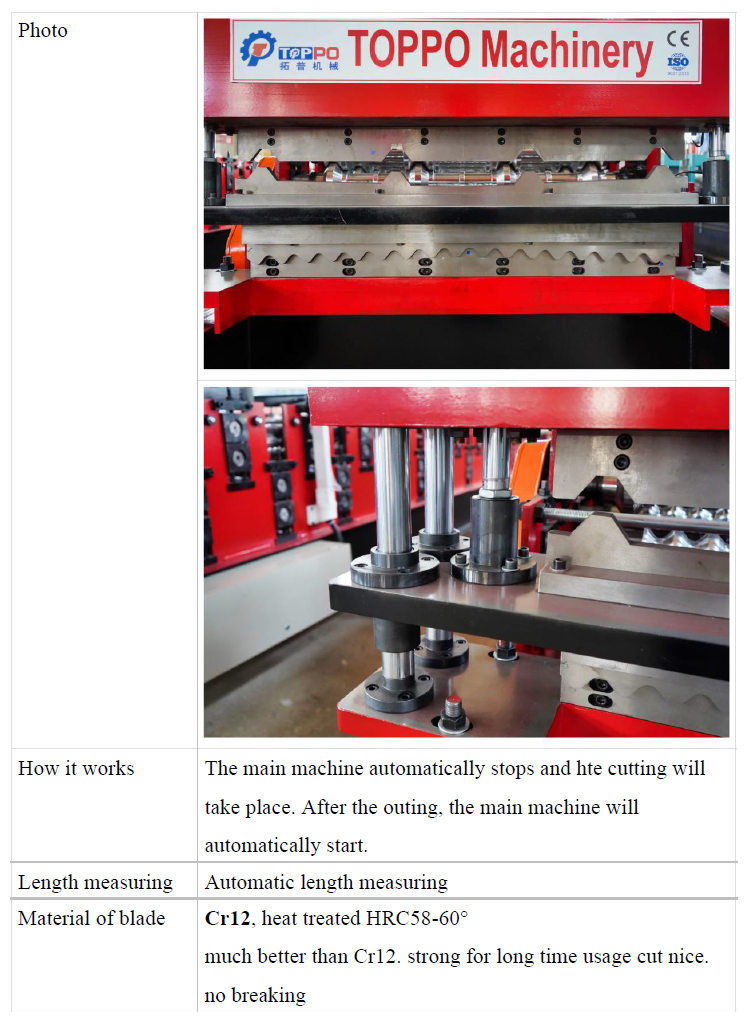 | Photo | TOPPO 拓普机械 TOPPO Machinery CE ISO |
|---|---|
| How it works | The main machine automatically stops and hte cutting will take place. After the outing, the main machine will automatically start. |
| Length measuring | Automatic length measuring |
| Material of blade | **Cr12**, heat treated HRC58-60° much better than Cr12. strong for long time usage cut nice. no breaking |