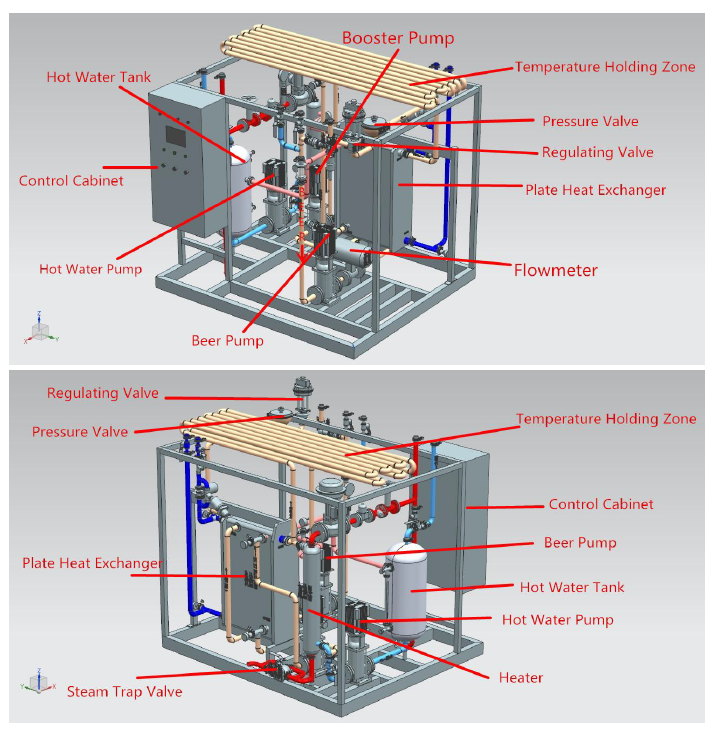 Booster Pump
Hot Water Tank
Temperature Holding Zone
Pressure Valve
Regulating Valve
Control Cabinet
Plate Heat Exchanger
Hot Water Pump
Flowmeter
Beer Pump

Regulating Valve
Pressure Valve
Temperature Holding Zone
Control Cabinet
Beer Pump
Plate Heat Exchanger
Hot Water Tank
Hot Water Pump
Heater
Steam Trap Valve