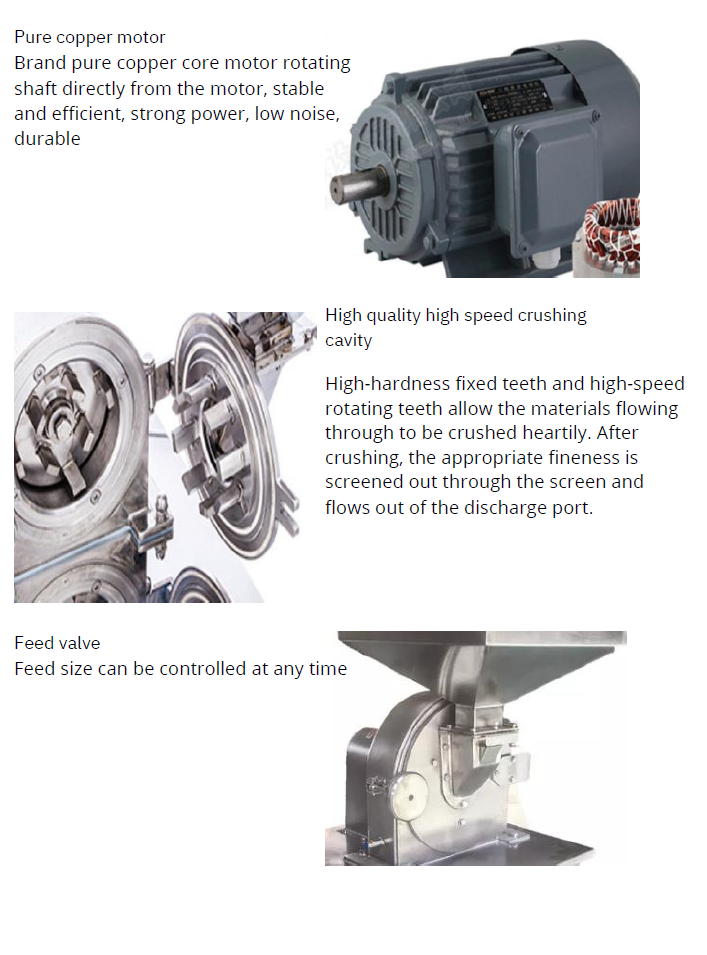 Pure copper motor
Brand pure copper core motor rotating shaft directly from the motor, stable and efficient, strong power, low noise, durable

High quality high speed crushing cavity

High-hardness fixed teeth and high-speed rotating teeth allow the materials flowing through to be crushed heartily. After crushing, the appropriate fineness is screened out through the screen and flows out of the discharge port.

Feed valve
Feed size can be controlled at any time