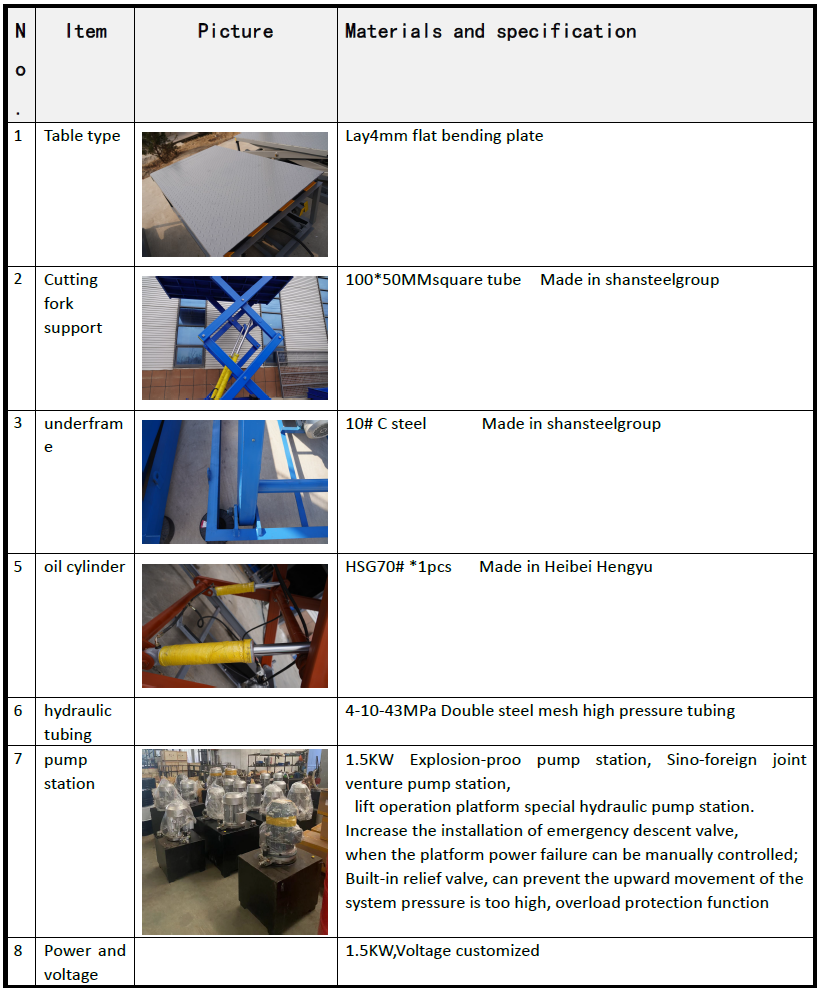 | No. | Item | Picture | Materials and specification |
|---|---|---|---|
| 1 | Table type | | Lay4mm flat bending plate |
| 2 | Cutting fork support | | 100*50MMsquare tube Made in shansteelgroup |
| 3 | underframe | | 10# C steel Made in shansteelgroup |
| 5 | oil cylinder | | HSG70# *1pcs Made in Heibei Hengyu |
| 6 | hydraulic tubing | | 4-10-43MPa Double steel mesh high pressure tubing |
| 7 | pump station | | 1.5KW Explosion-proo pump station, Sino-foreign joint venture pump station, lift operation platform special hydraulic pump station. Increase the installation of emergency descent valve, when the platform power failure can be manually controlled; Built-in relief valve, can prevent the upward movement of the system pressure is too high, overload protection function |
| 8 | Power and voltage | | 1.5KW,Voltage customized |