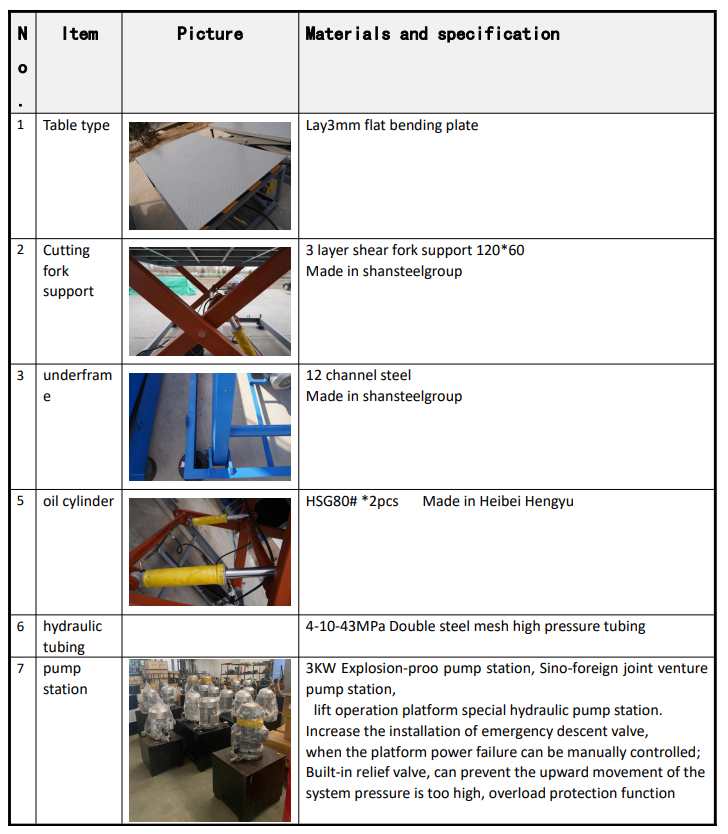 | No. | Item | Picture | Materials and specification |
|---|---|---|---|
| 1 | Table type | | Lay3mm flat bending plate |
| 2 | Cutting fork support | | 3 layer shear fork support 120*60 Made in shansteelgroup |
| 3 | underframe | | 12 channel steel Made in shansteelgroup |
| 5 | oil cylinder | | HSG80# *2pcs Made in Heibei Hengyu |
| 6 | hydraulic tubing | | 4-10-43MPa Double steel mesh high pressure tubing |
| 7 | pump station | | 3KW Explosion-proo pump station, Sino-foreign joint venture pump station, lift operation platform special hydraulic pump station. Increase the installation of emergency descent valve, when the platform power failure can be manually controlled; Built-in relief valve, can prevent the upward movement of the system pressure is too high, overload protection function |