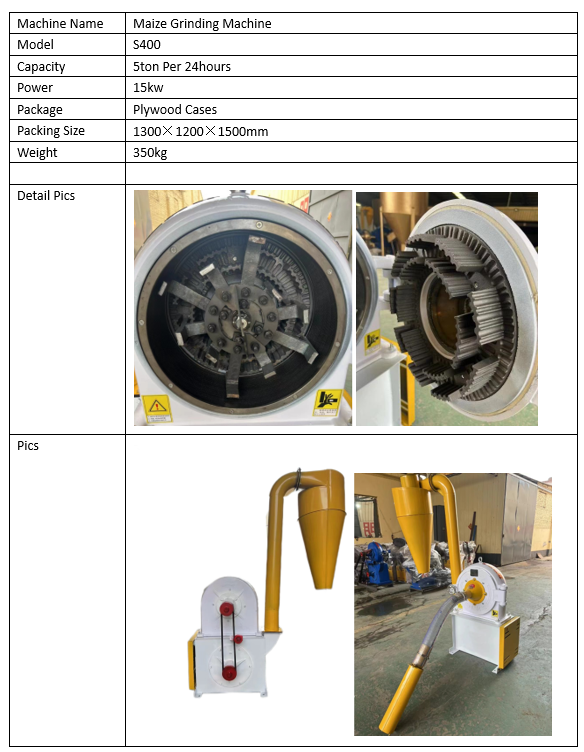 | Machine Name | Maize Grinding Machine |
|---|---|
| Model | S400 |
| Capacity | 5ton Per 24hours |
| Power | 15kw |
| Package | Plywood Cases |
| Packing Size | 1300×1200×1500mm |
| Weight | 350kg |
| | |
| Detail Pics | |
| Pics | |