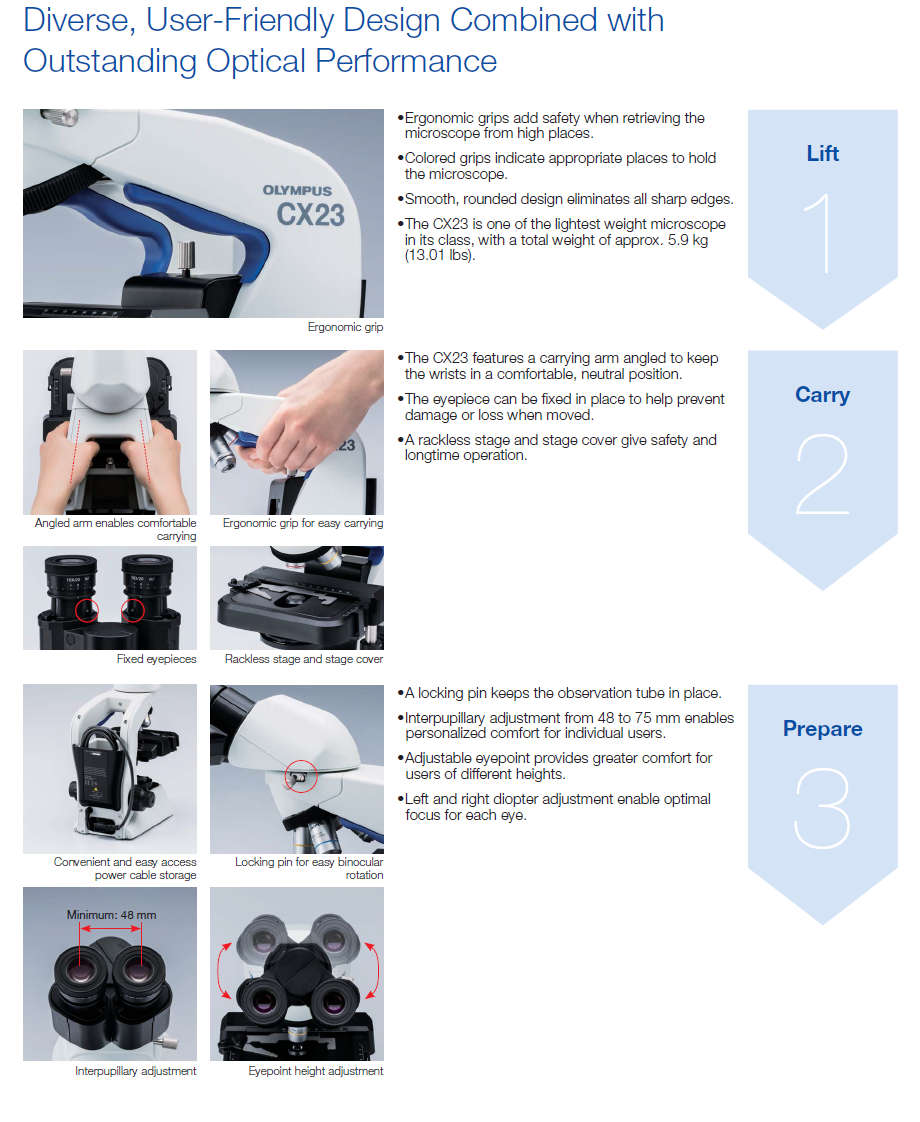 Diverse, User-Friendly Design Combined with Outstanding Optical Performance

OLYMPUS
CX23

Ergonomic grip

•Ergonomic grips add safety when retrieving the microscope from high places.
•Colored grips indicate appropriate places to hold the microscope.
•Smooth, rounded design eliminates all sharp edges.
•The CX23 is one of the lightest weight microscope in its class, with a total weight of approx. 5.9 kg (13.01 lbs).

Lift
1

Angled arm enables comfortable carrying

23

Ergonomic grip for easy carrying

Fixed eyepieces

Rackless stage and stage cover

•The CX23 features a carrying arm angled to keep the wrists in a comfortable, neutral position.
•The eyepiece can be fixed in place to help prevent damage or loss when moved.
•A rackless stage and stage cover give safety and longtime operation.

Carry
2

Convenient and easy access power cable storage

Locking pin for easy binocular rotation

Minimum: 48 mm

Interpupillary adjustment

Eyepoint height adjustment

•A locking pin keeps the observation tube in place.
•Interpupillary adjustment from 48 to 75 mm enables personalized comfort for individual users.
•Adjustable eyepoint provides greater comfort for users of different heights.
•Left and right diopter adjustment enable optimal focus for each eye.

Prepare
3